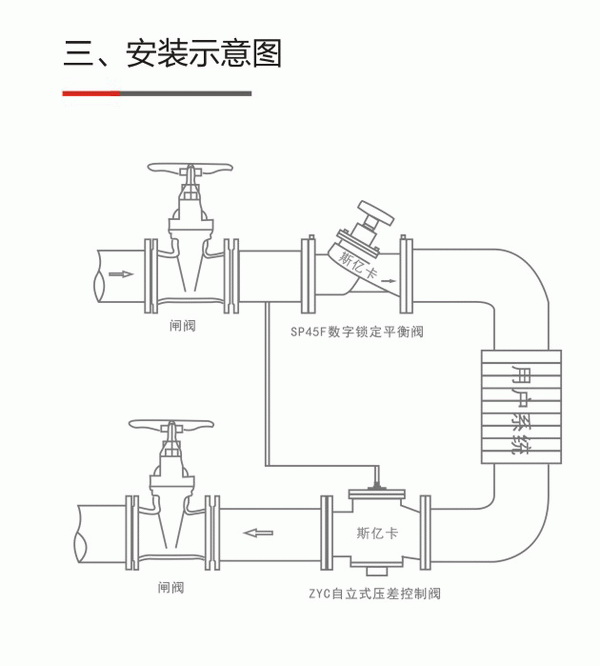 三、安装示意图

斯亿卡

闸阀

SP45F数字锁定平衡阀

用户系统

斯亿卡

闸阀

ZYC自立式压差控制阀